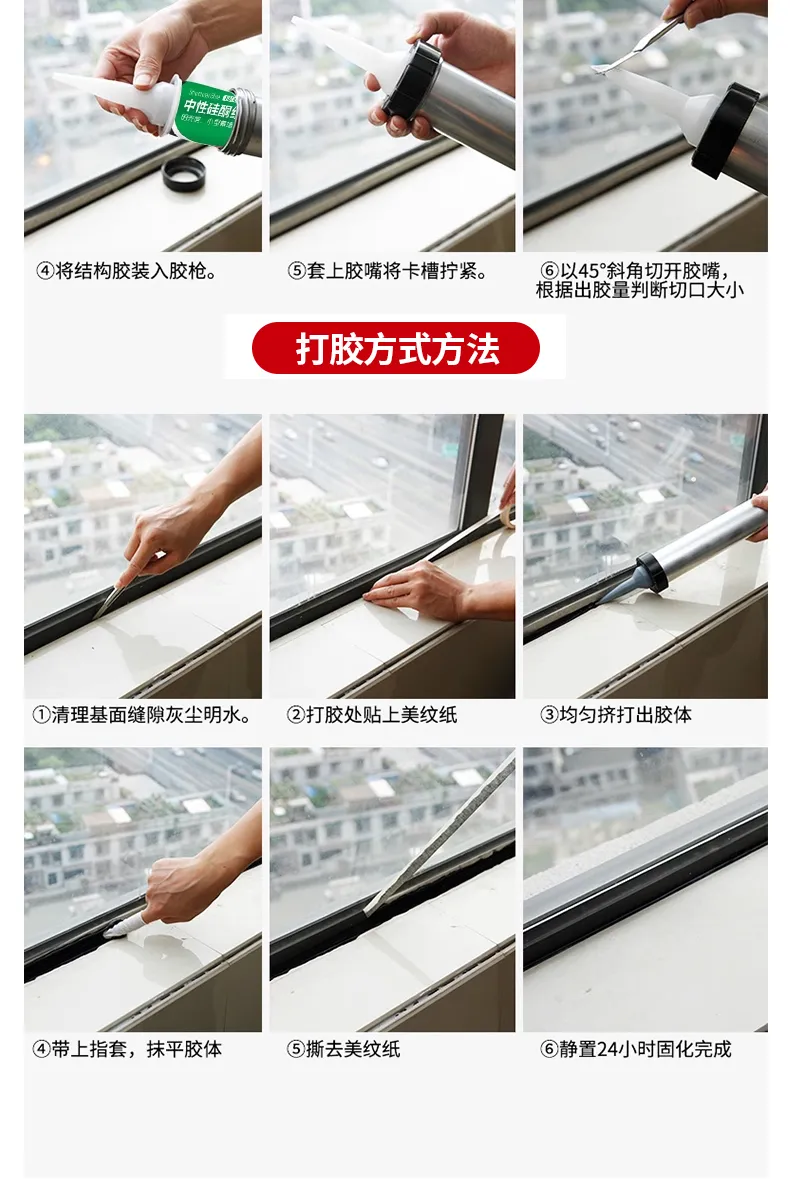 中性硅酮

④将结构胶装入胶枪。

⑤套上胶嘴将卡槽拧紧。

⑥以45°斜角切开胶嘴，根据出胶量判断切口大小

打胶方式方法

①清理基面缝隙灰尘明水。

②打胶处贴上美纹纸

③均匀挤打出胶体

④带上指套，抹平胶体

⑤撕去美纹纸

⑥静置24小时固化完成