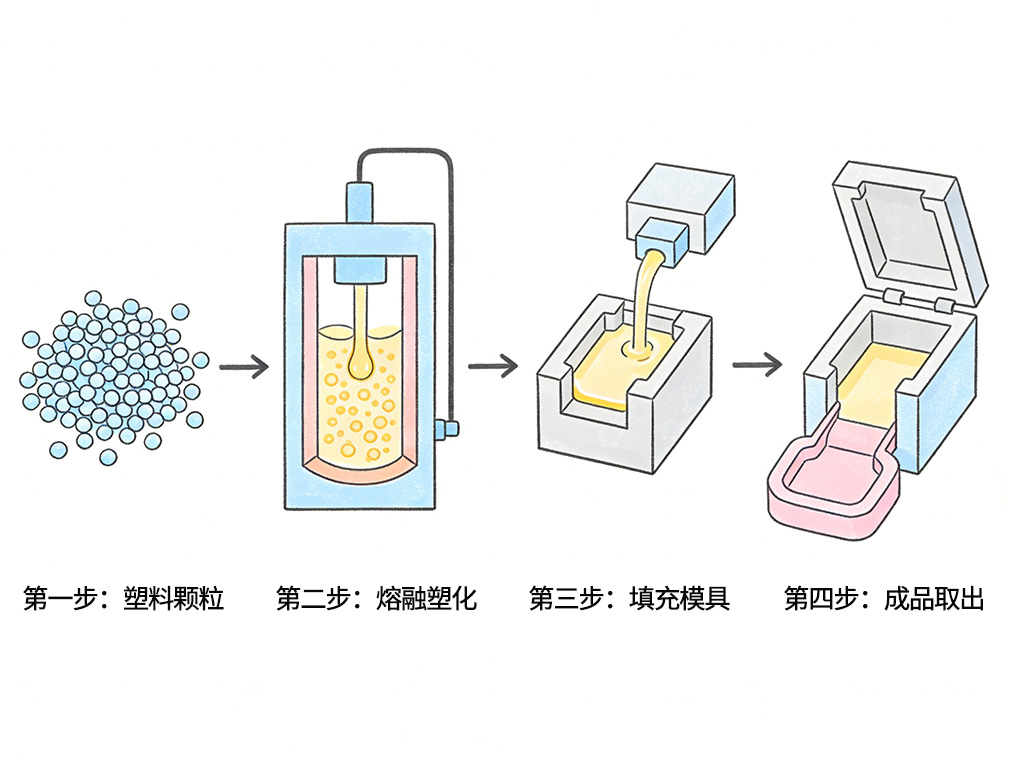 第一步：塑料颗粒

第二步：熔融塑化

第三步：填充模具

第四步：成品取出